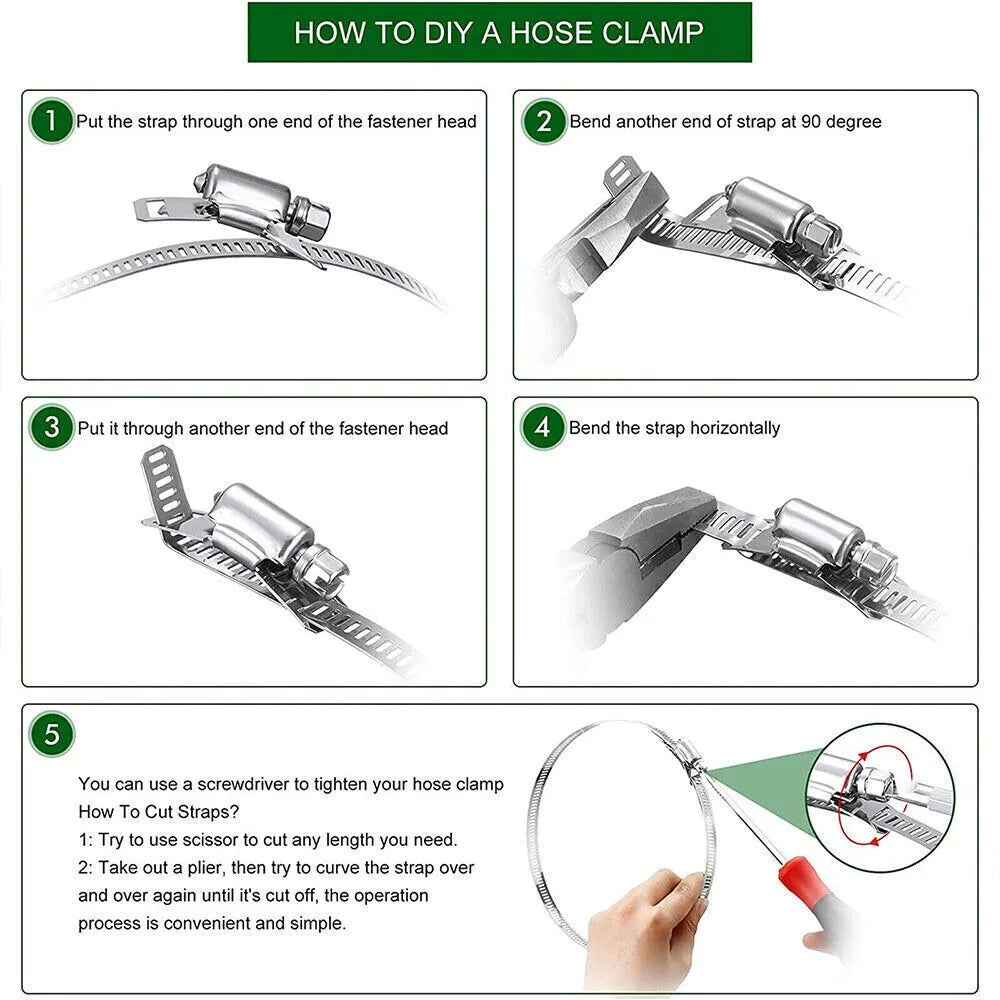 HOW TO DIY A HOSE CLAMP

1 Put the strap through one end of the fastener head

2 Bend another end of strap at 90 degree

3 Put it through another end of the fastener head

4 Bend the strap horizontally

5

You can use a screwdriver to tighten your hose clamp
How To Cut Straps?
1: Try to use scissor to cut any length you need.
2: Take out a plier, then try to curve the strap over and over again until it's cut off, the operation process is convenient and simple.