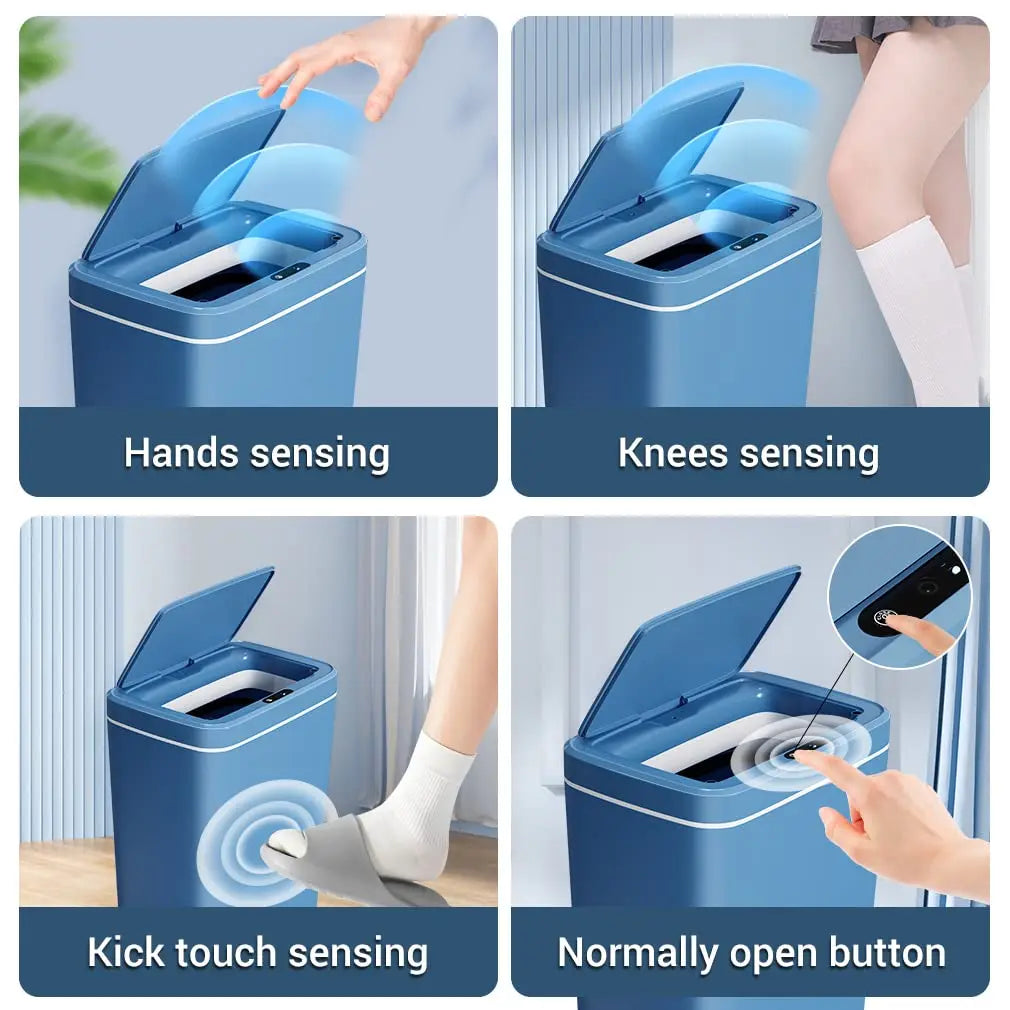 Hands sensing

Knees sensing

Kick touch sensing

Normally open button