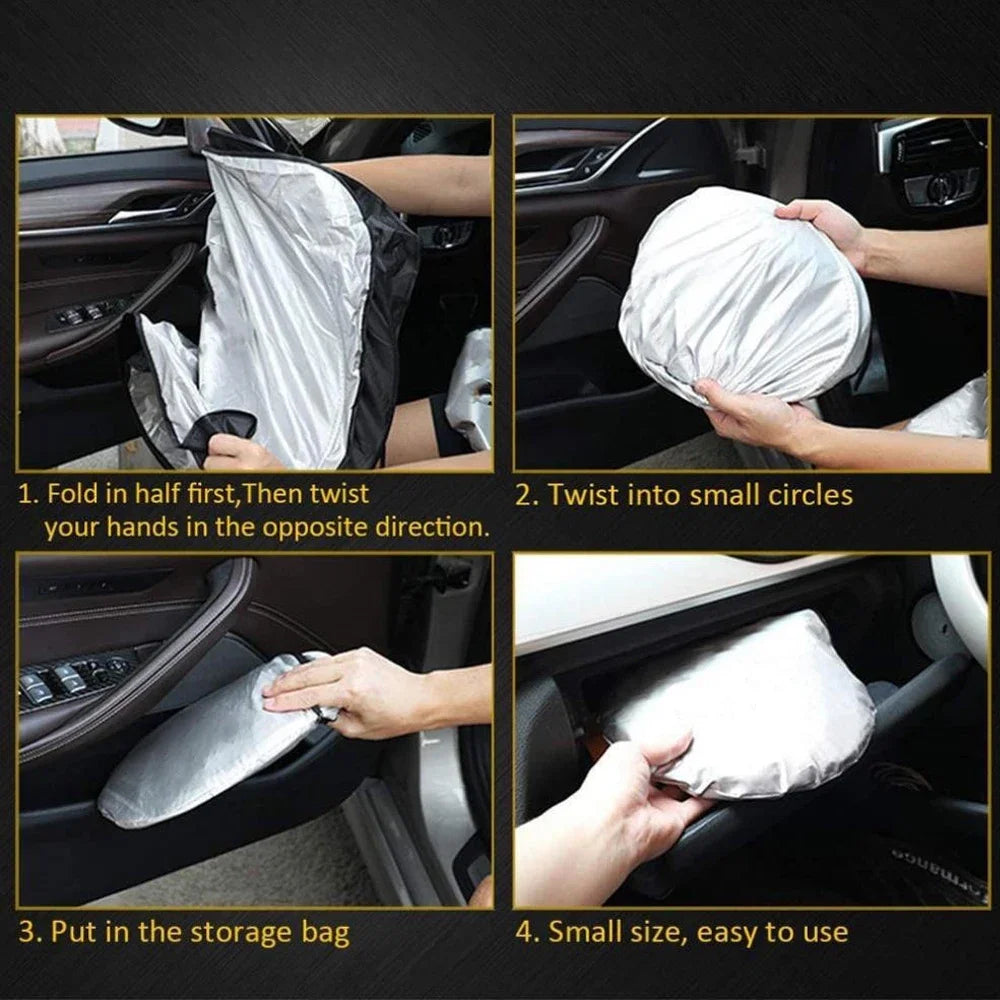 1. Fold in half first,Then twist your hands in the opposite direction.

2. Twist into small circles

3. Put in the storage bag

4. Small size, easy to use