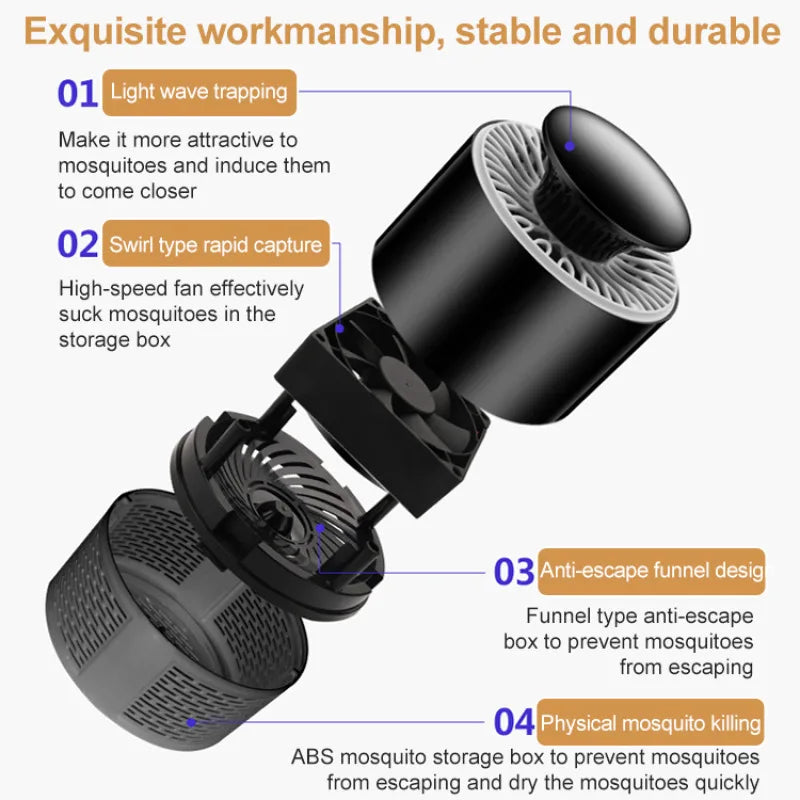 Exquisite workmanship, stable and durable

01 Light wave trapping

Make it more attractive to mosquitoes and induce them to come closer

02 Swirl type rapid capture

High-speed fan effectively suck mosquitoes in the storage box

03 Anti-escape funnel desig

Funnel type anti-escape box to prevent mosquitoes from escaping

04 Physical mosquito killing

ABS mosquito storage box to prevent mosquitoes from escaping and dry the mosquitoes quickly