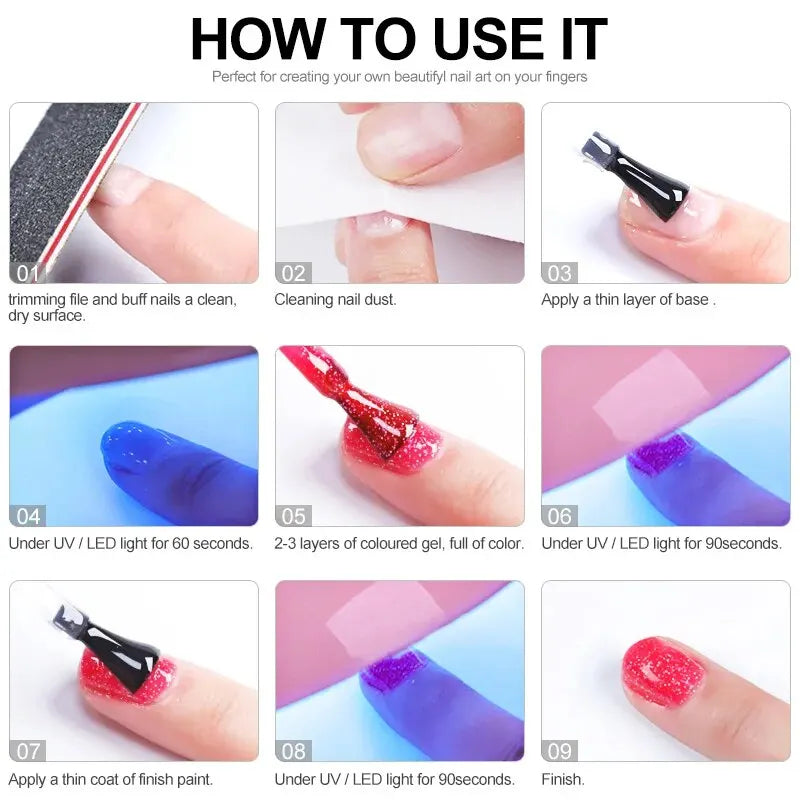 HOW TO USE IT

Perfect for creating your own beautifyl nail art on your fingers

01
trimming file and buff nails a clean, dry surface.

02
Cleaning nail dust.

03
Apply a thin layer of base .

04
Under UV / LED light for 60 seconds.

05
2-3 layers of coloured gel, full of color.

06
Under UV / LED light for 90seconds.

07
Apply a thin coat of finish paint.

08
Under UV / LED light for 90seconds.

09
Finish.