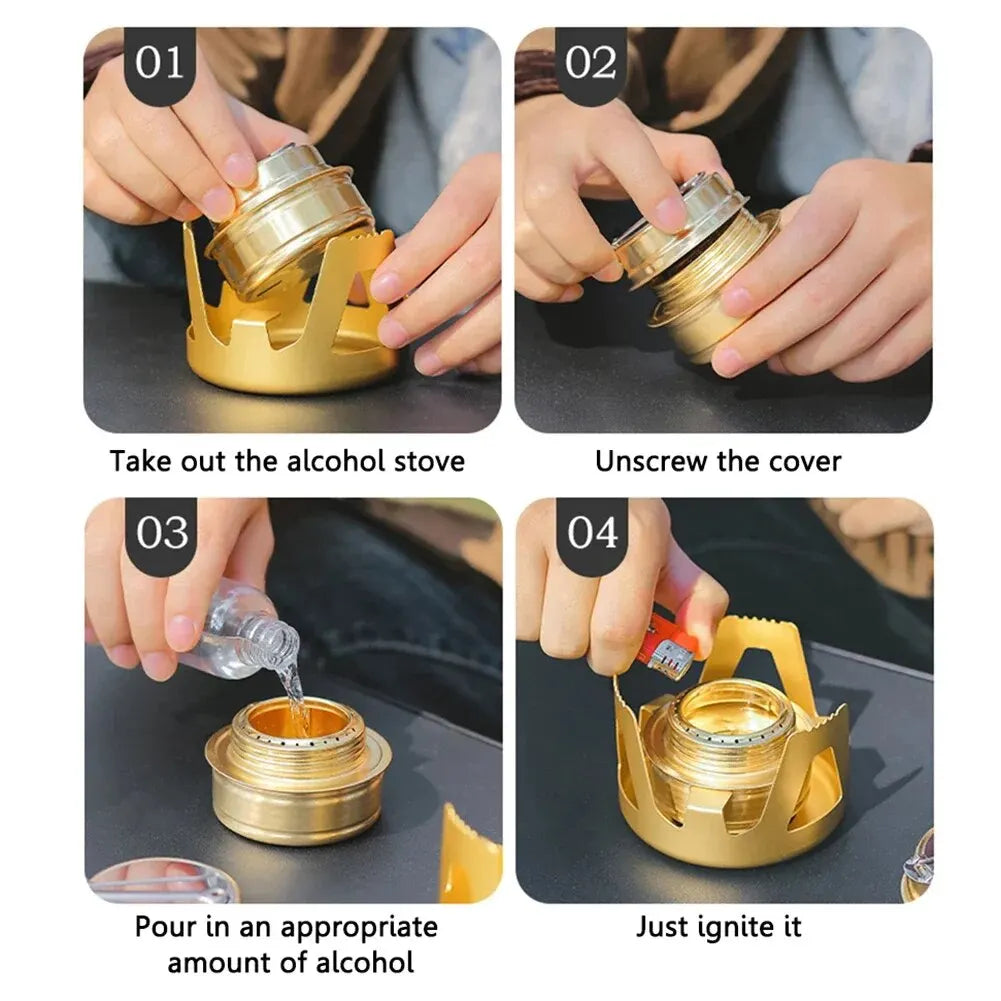 01

Take out the alcohol stove

02

Unscrew the cover

03

Pour in an appropriate amount of alcohol

04

Just ignite it