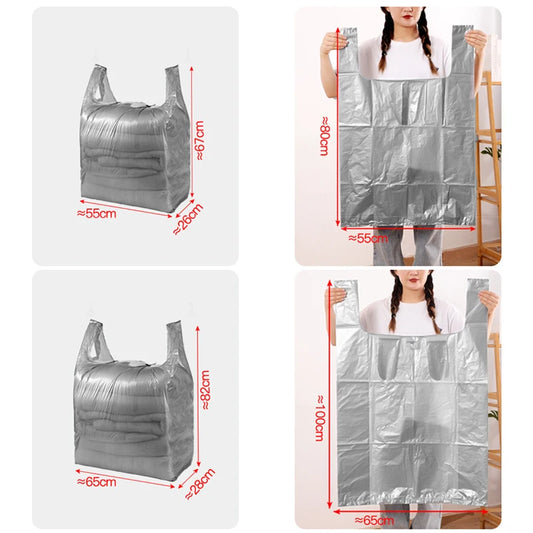 ≈67cm
≈55cm
≈26cm

≈80cm
≈55cm

≈82cm
≈65cm
≈28cm

≈100cm
≈65cm