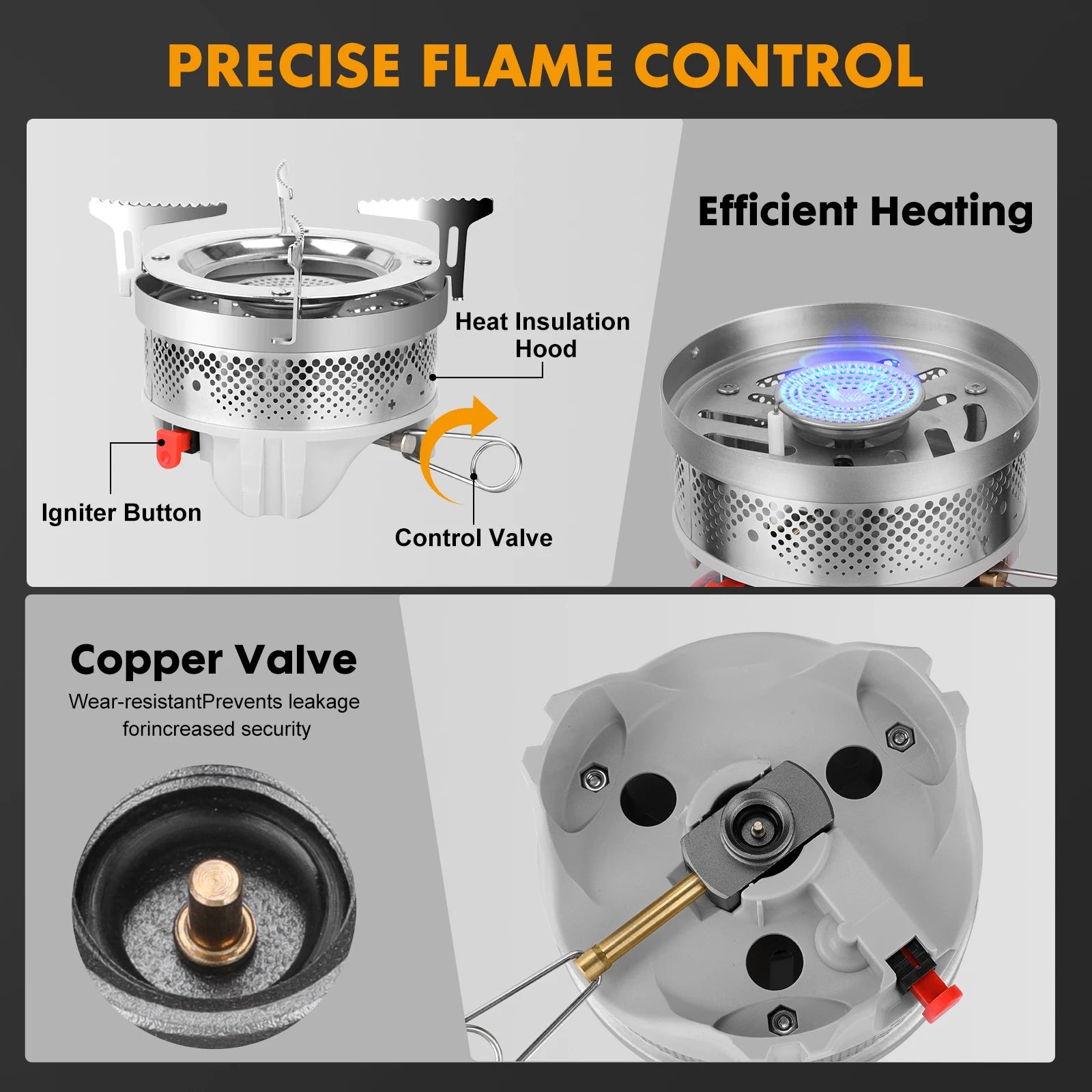 PRECISE FLAME CONTROL

Heat Insulation Hood

Igniter Button

Control Valve

Efficient Heating

Copper Valve

Wear-resistantPrevents leakage forincreased security