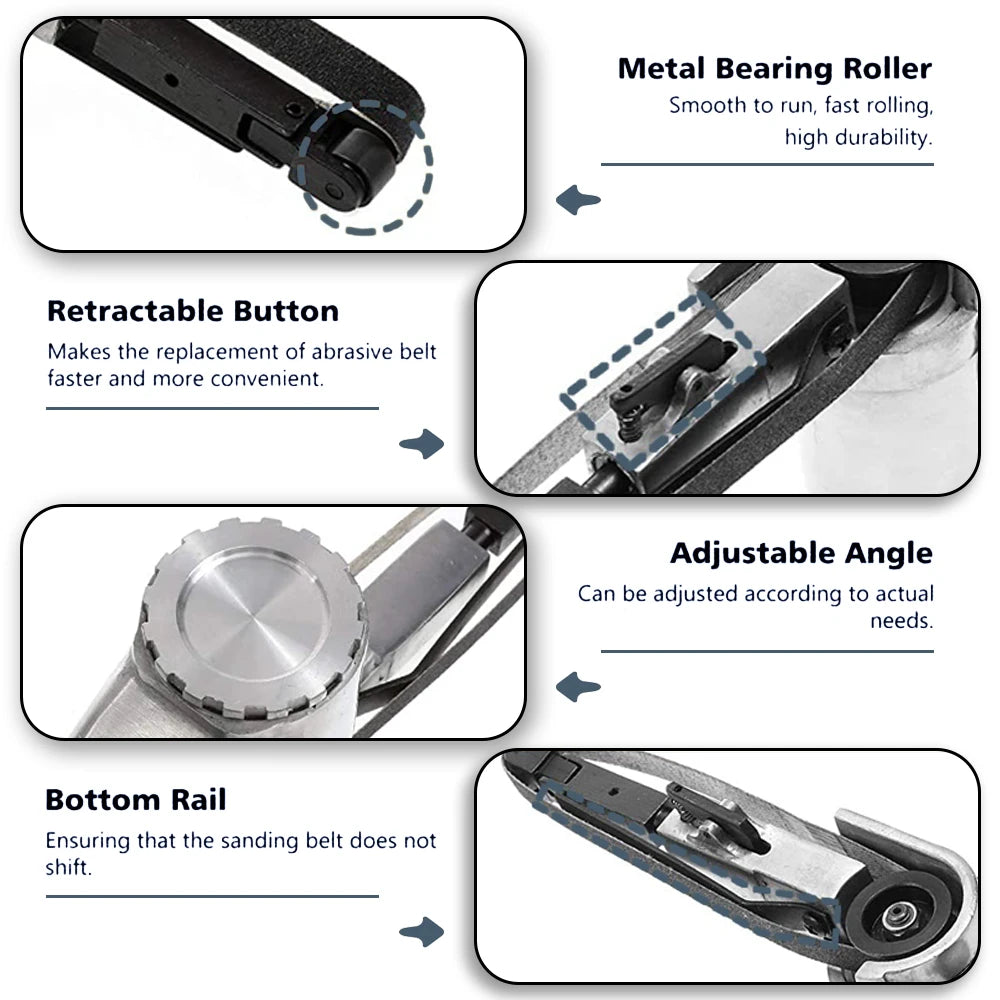 Metal Bearing Roller
Smooth to run, fast rolling, high durability.

Retractable Button
Makes the replacement of abrasive belt faster and more convenient.

Adjustable Angle
Can be adjusted according to actual needs.

Bottom Rail
Ensuring that the sanding belt does not shift.