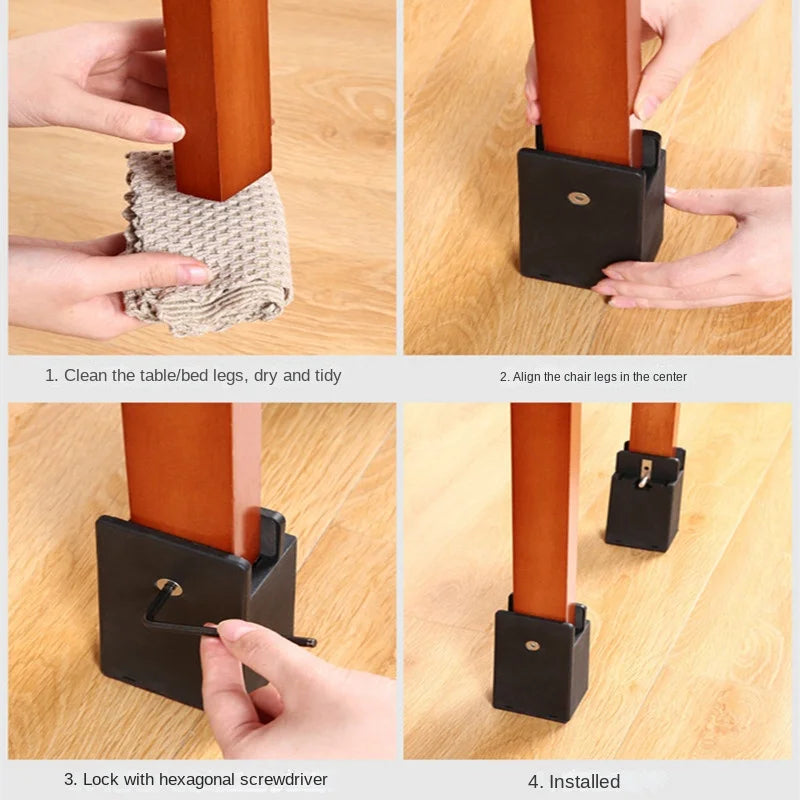 1. Clean the table/bed legs, dry and tidy

2. Align the chair legs in the center

3. Lock with hexagonal screwdriver

4. Installed