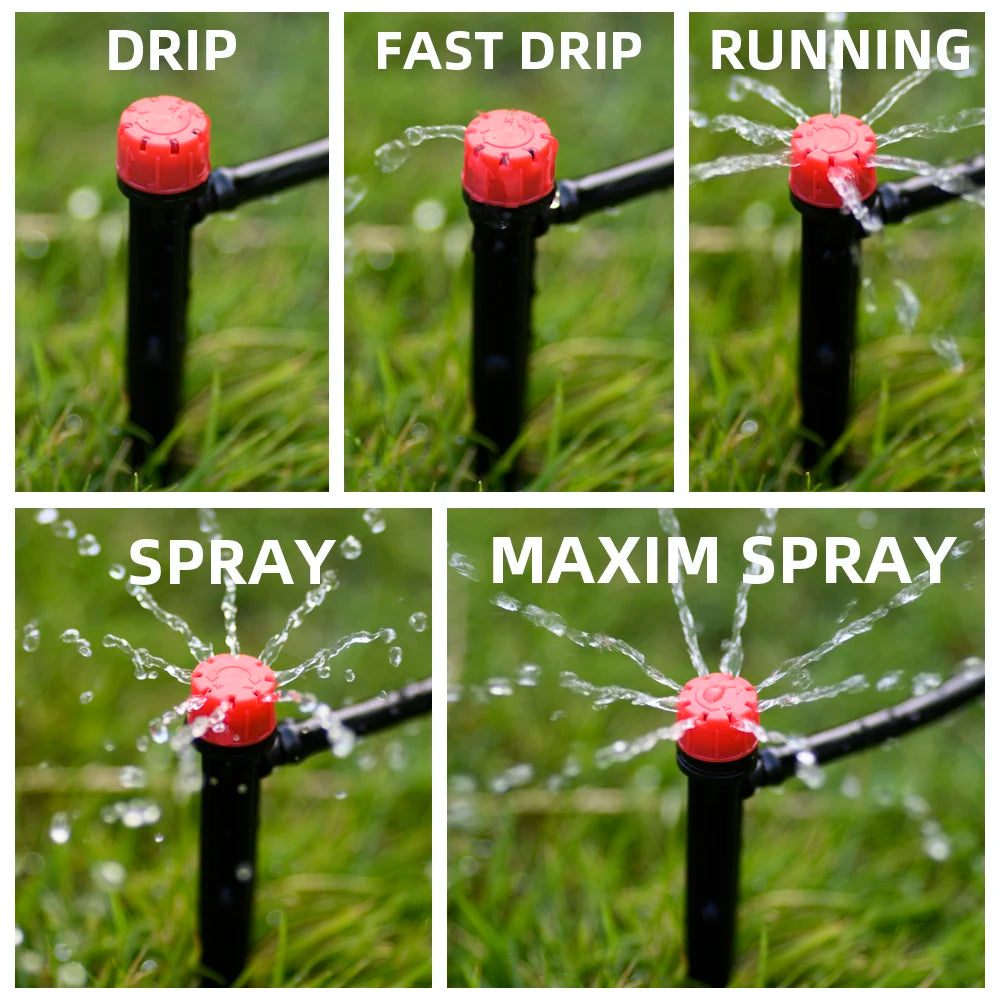 DRIP

FAST DRIP

RUNNING

SPRAY

MAXIM SPRAY