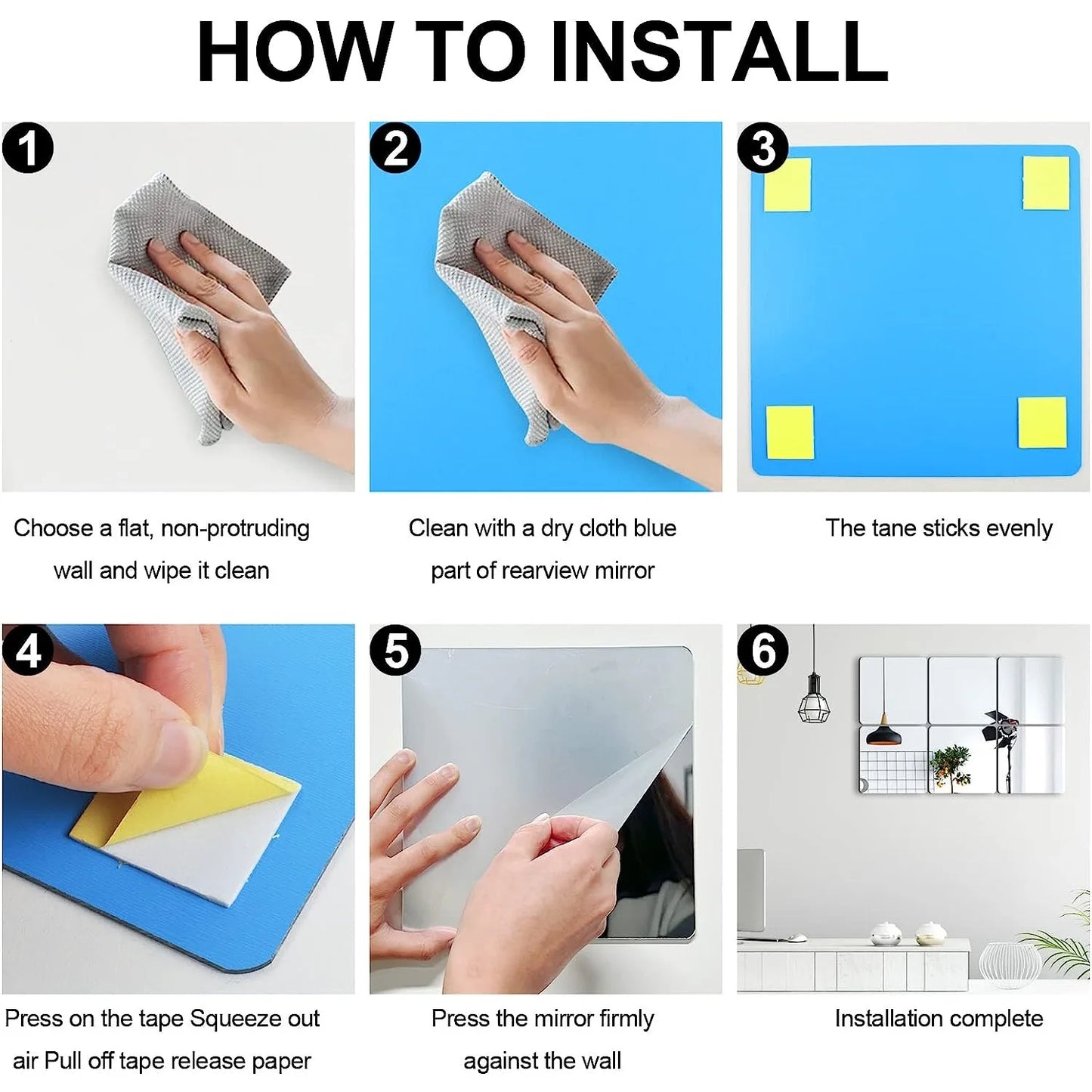 HOW TO INSTALL

1

Choose a flat, non-protruding wall and wipe it clean

2

Clean with a dry cloth blue part of rearview mirror

3

The tane sticks evenly

4

Press on the tape Squeeze out air Pull off tape release paper

5

Press the mirror firmly against the wall

6

Installation complete