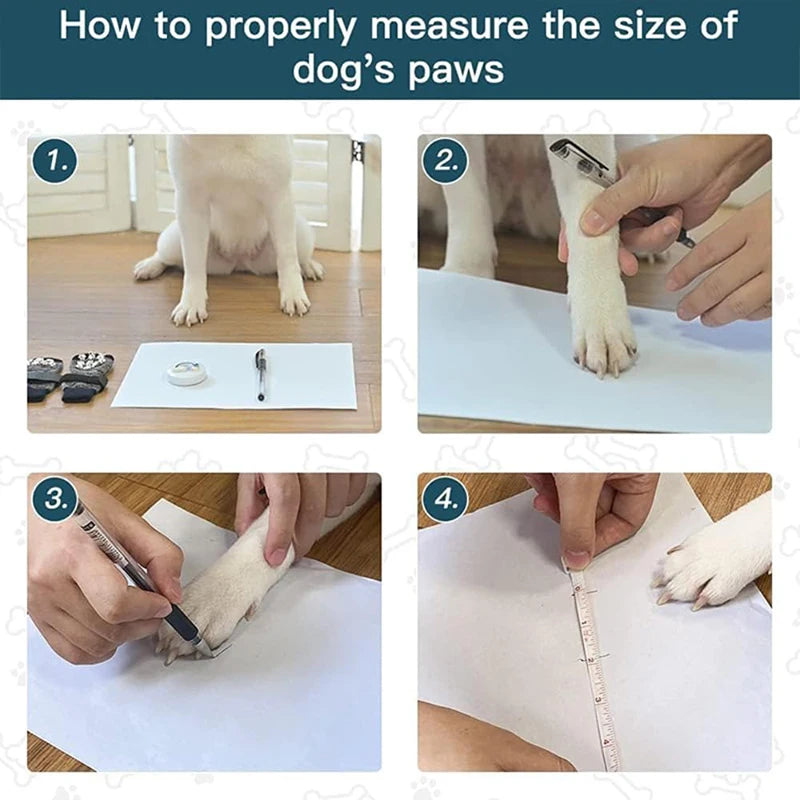 How to properly measure the size of dog's paws

1.

2.

3.

4.