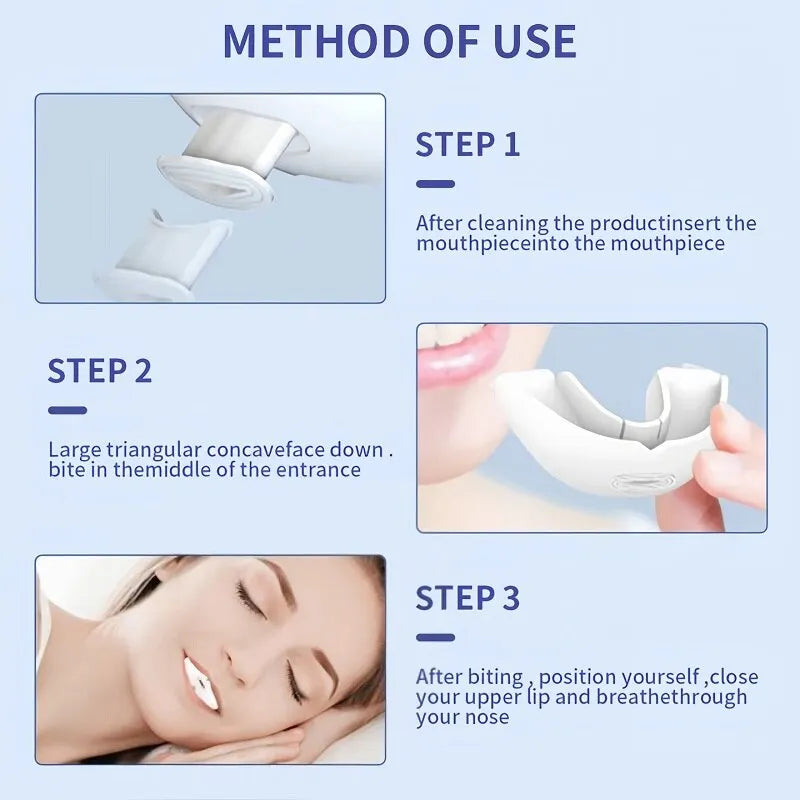 METHOD OF USE

STEP 1

After cleaning the productinsert the mouthpieceinto the mouthpiece

STEP 2

Large triangular concaveface down . bite in themiddle of the entrance

STEP 3

After biting , position yourself ,close your upper lip and breathethrough your nose