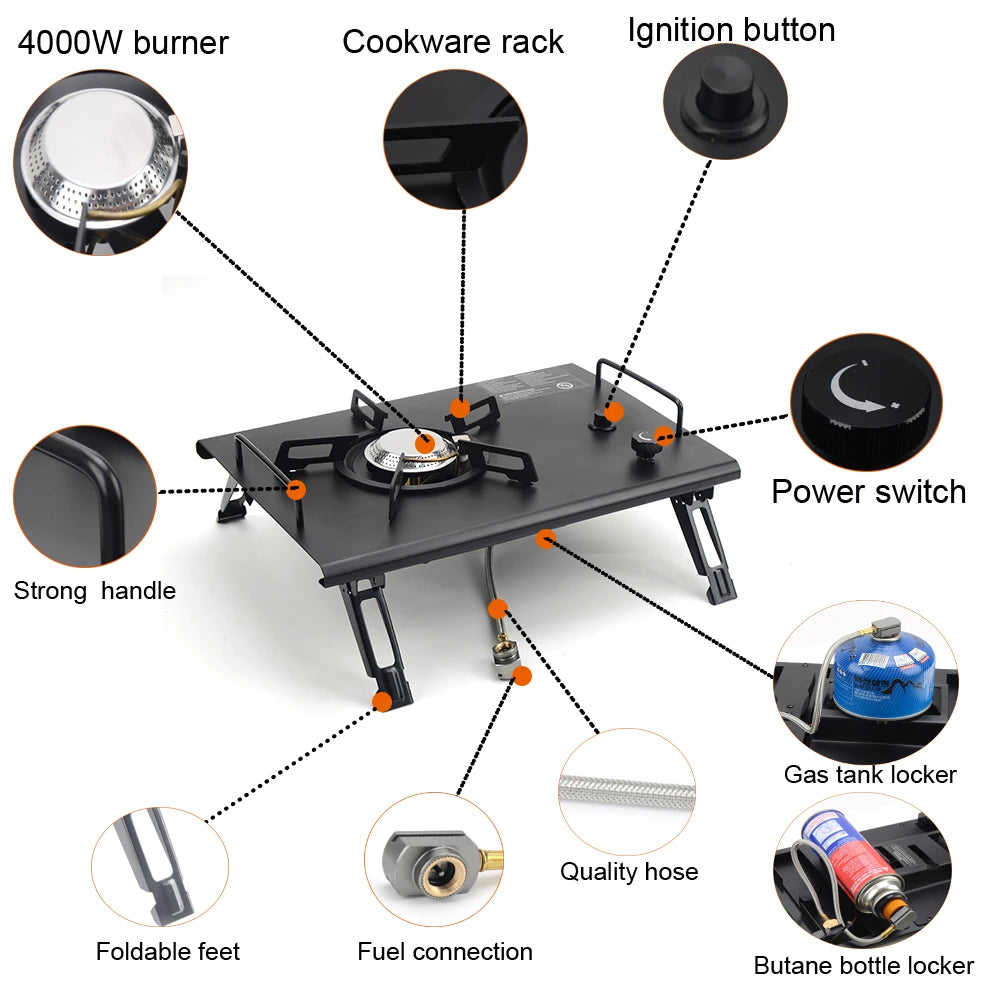 4000W burner

Cookware rack

Ignition button

Power switch

Strong handle

Gas tank locker

Quality hose

Foldable feet

Fuel connection

Butane bottle locker