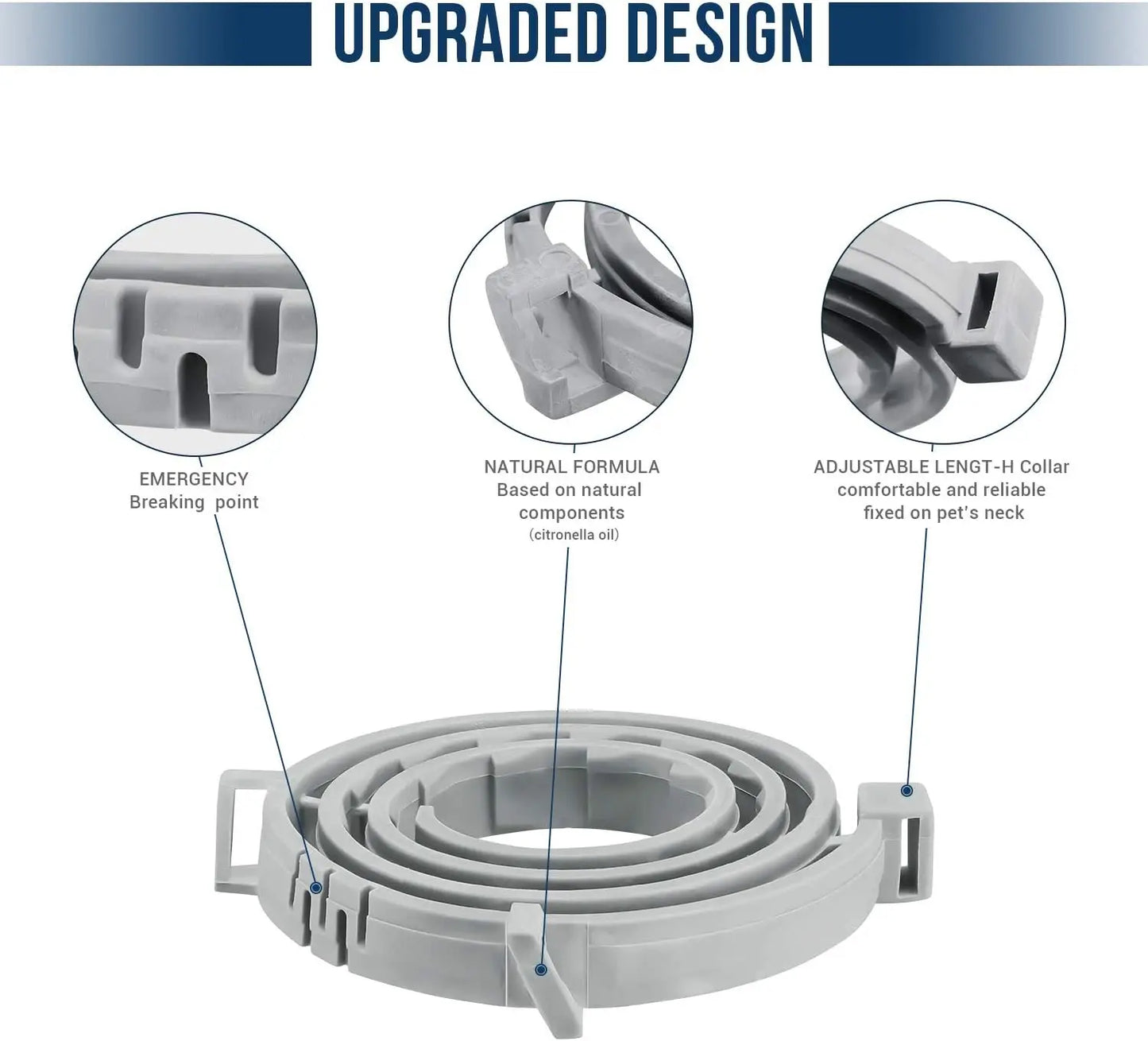 UPGRADED DESIGN

EMERGENCY
Breaking point

NATURAL FORMULA
Based on natural components
(citronella oil)

ADJUSTABLE LENGT-H Collar
comfortable and reliable fixed on pet's neck