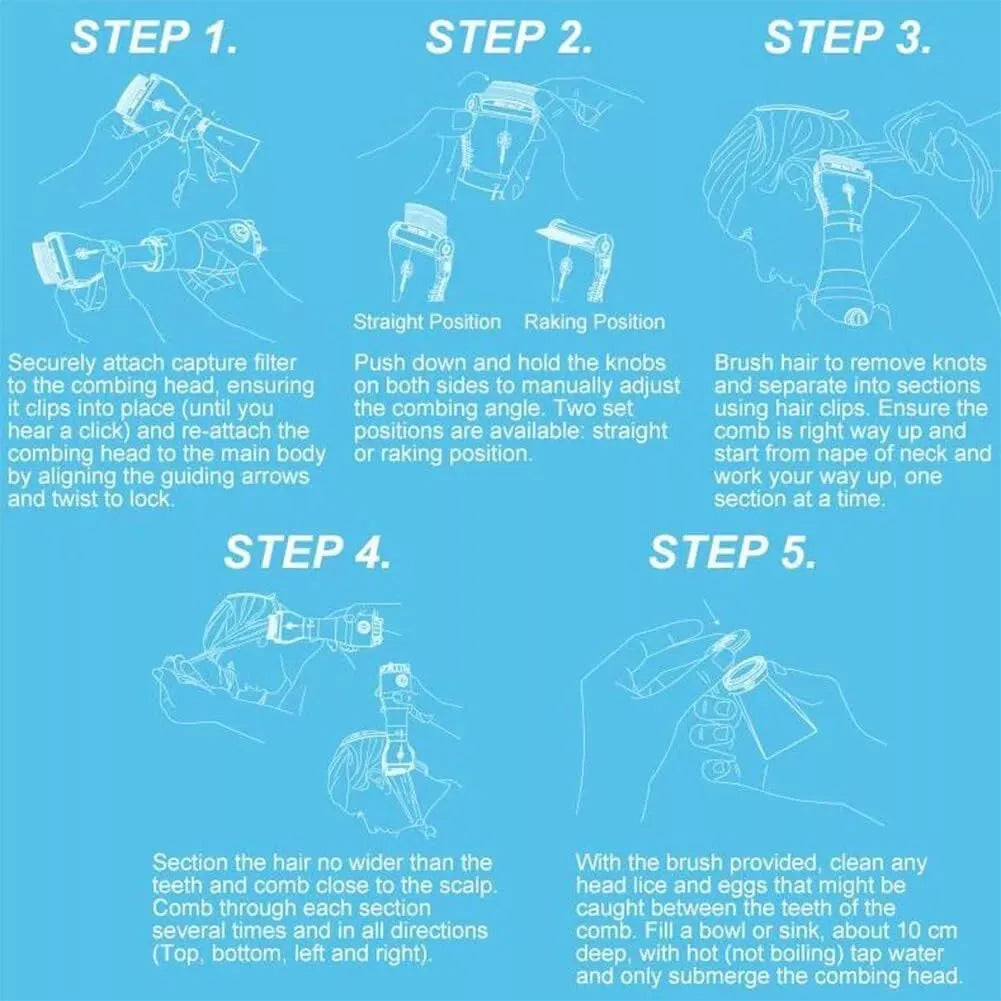 STEP 1.

Securely attach capture filter to the combing head, ensuring it clips into place (until you hear a click) and re-attach the combing head to the main body by aligning the guiding arrows and twist to lock.

STEP 2.

Straight Position Raking Position

Push down and hold the knobs on both sides to manually adjust the combing angle. Two set positions are available: straight or raking position.

STEP 3.

Brush hair to remove knots and separate into sections using hair clips. Ensure the comb is right way up and start from nape of neck and work your way up, one section at a time.

STEP 4.

Section the hair no wider than the teeth and comb close to the scalp. Comb through each section several times and in all directions (Top, bottom, left and right).

STEP 5.

With the brush provided, clean any head lice and eggs that might be caught between the teeth of the comb. Fill a bowl or sink, about 10 cm deep, with hot (not boiling) tap water and only submerge the combing head.