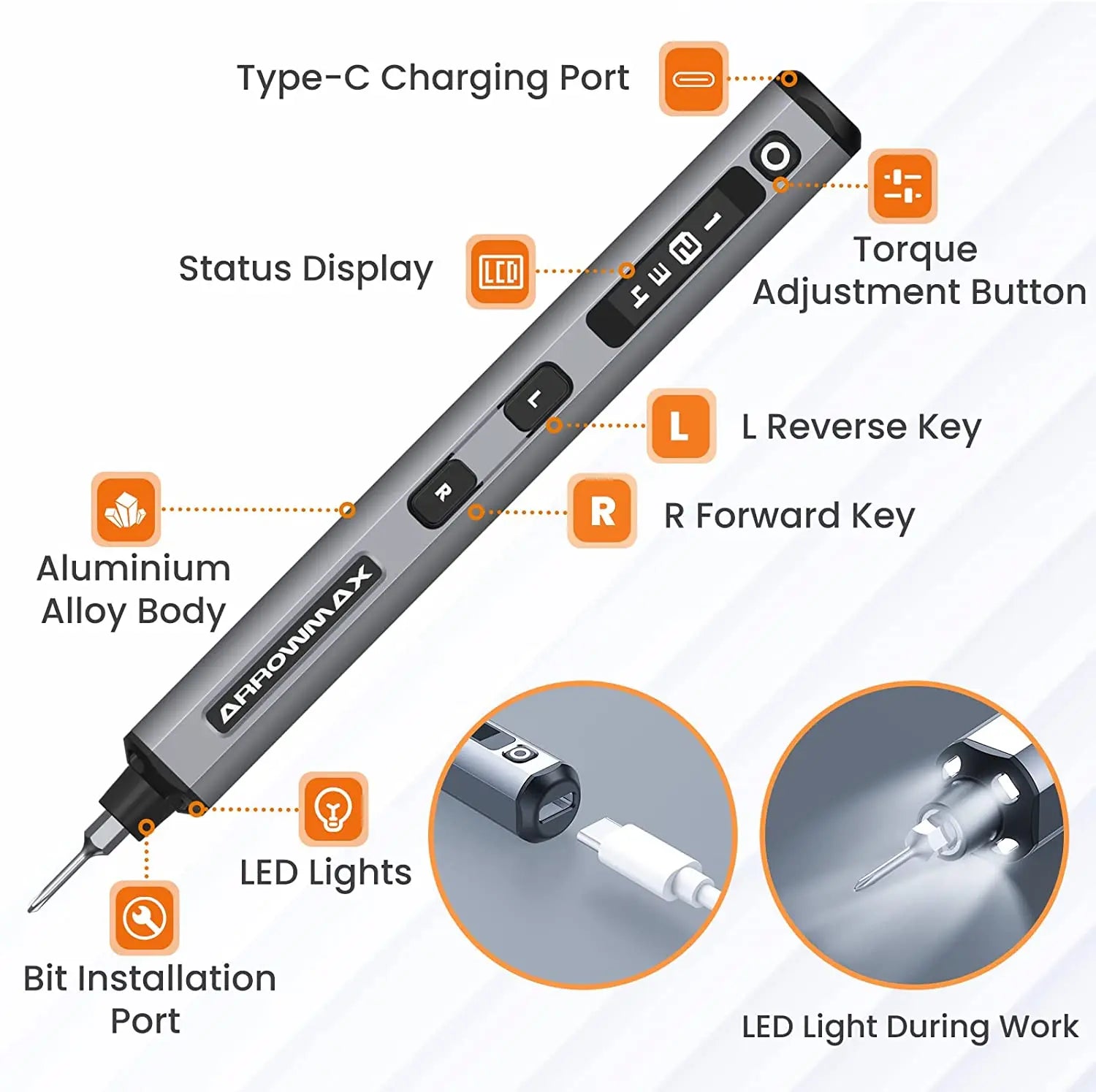 Type-C Charging Port

Torque Adjustment Button

Status Display

LCD

1 2 3 4

L

L Reverse Key

R

R Forward Key

Aluminium Alloy Body

ARROWMAX

LED Lights

Bit Installation Port

LED Light During Work