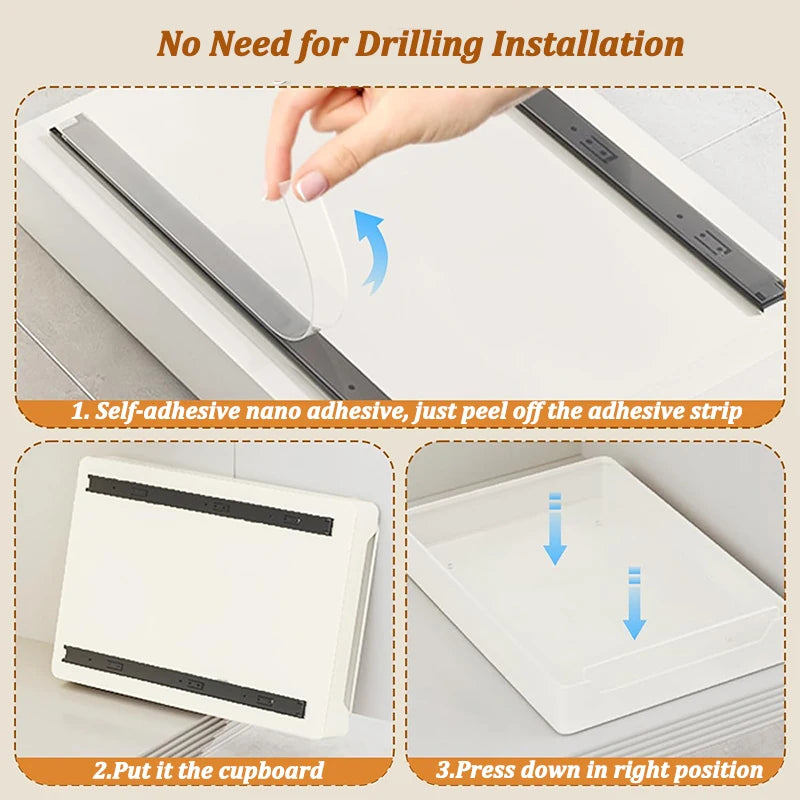 No Need for Drilling Installation

1. Self-adhesive nano adhesive, just peel off the adhesive strip

2.Put it the cupboard

3.Press down in right position