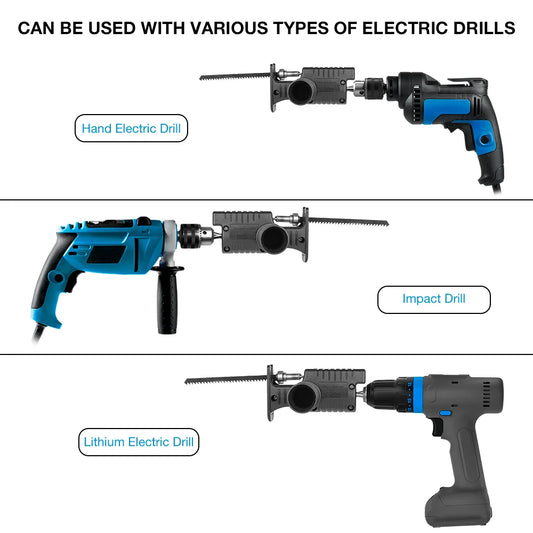 CAN BE USED WITH VARIOUS TYPES OF ELECTRIC DRILLS

Hand Electric Drill

Impact Drill

Lithium Electric Drill