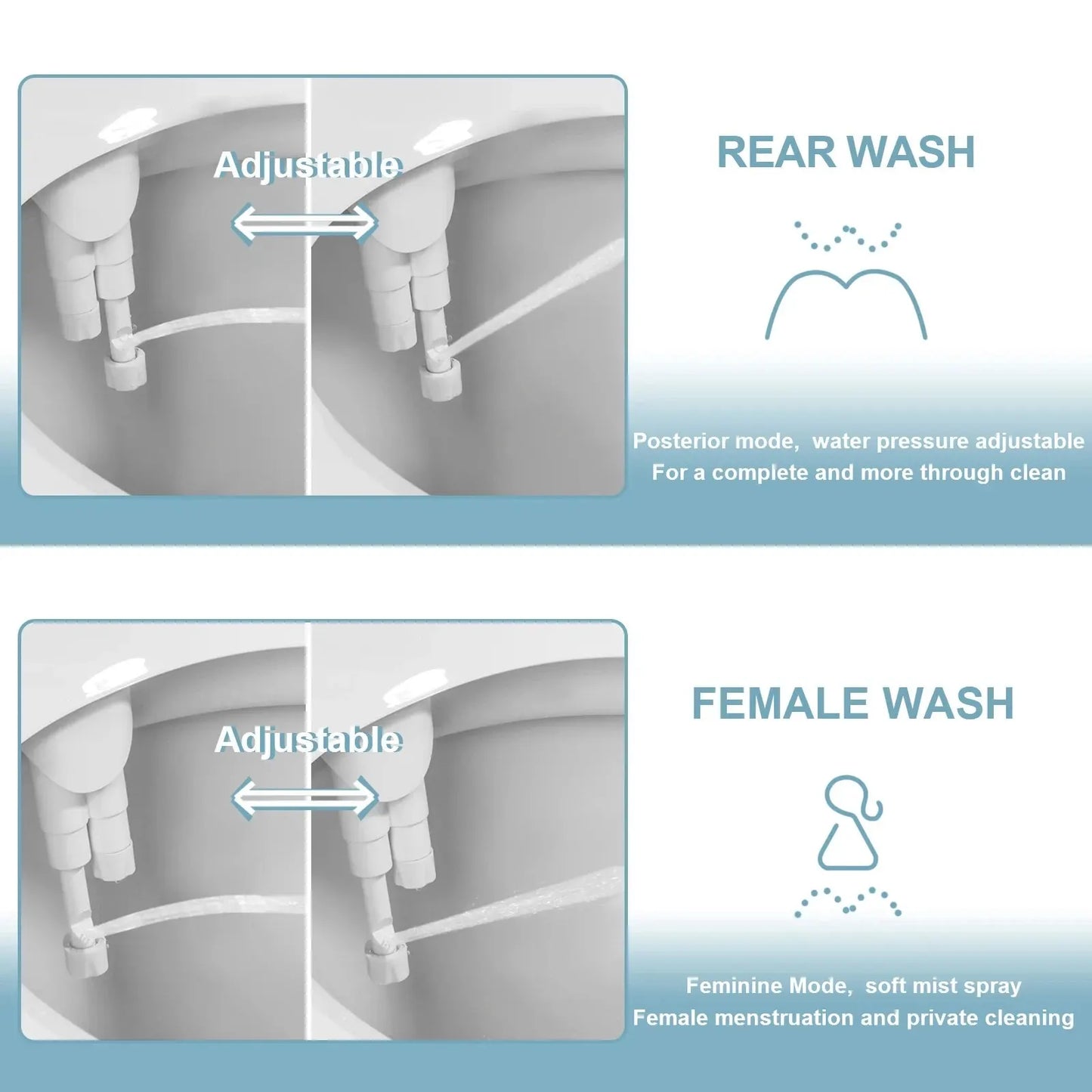 Adjustable

REAR WASH

Posterior mode, water pressure adjustable
For a complete and more through clean

Adjustable

FEMALE WASH

Feminine Mode, soft mist spray
Female menstruation and private cleaning