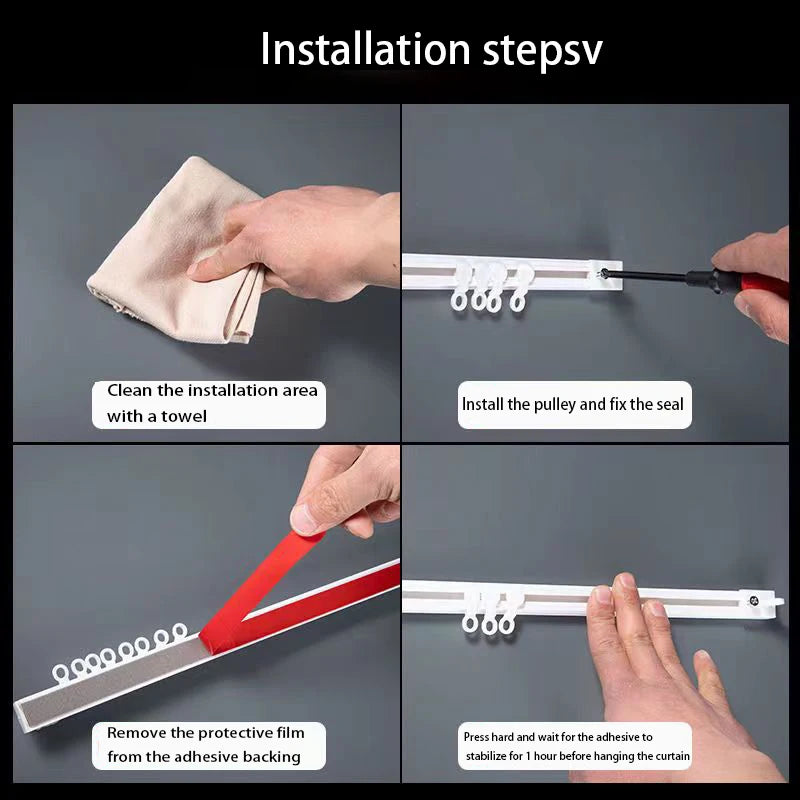 Installation stepsv

Clean the installation area with a towel

Install the pulley and fix the seal

Remove the protective film from the adhesive backing

Press hard and wait for the adhesive to stabilize for 1 hour before hanging the curtain