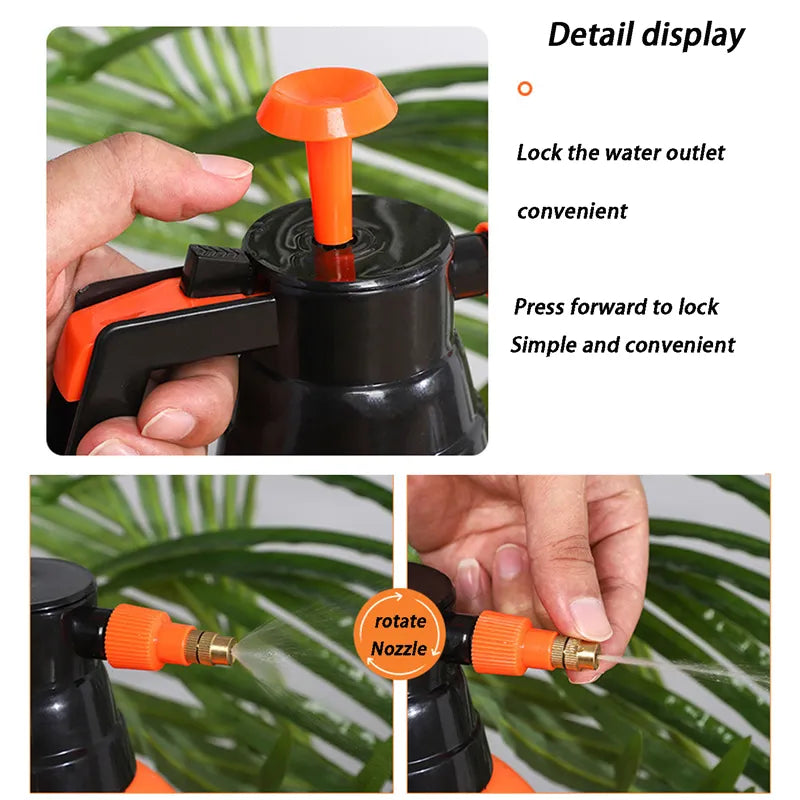 Detail display

Lock the water outlet

convenient

Press forward to lock
Simple and convenient

rotate
Nozzle