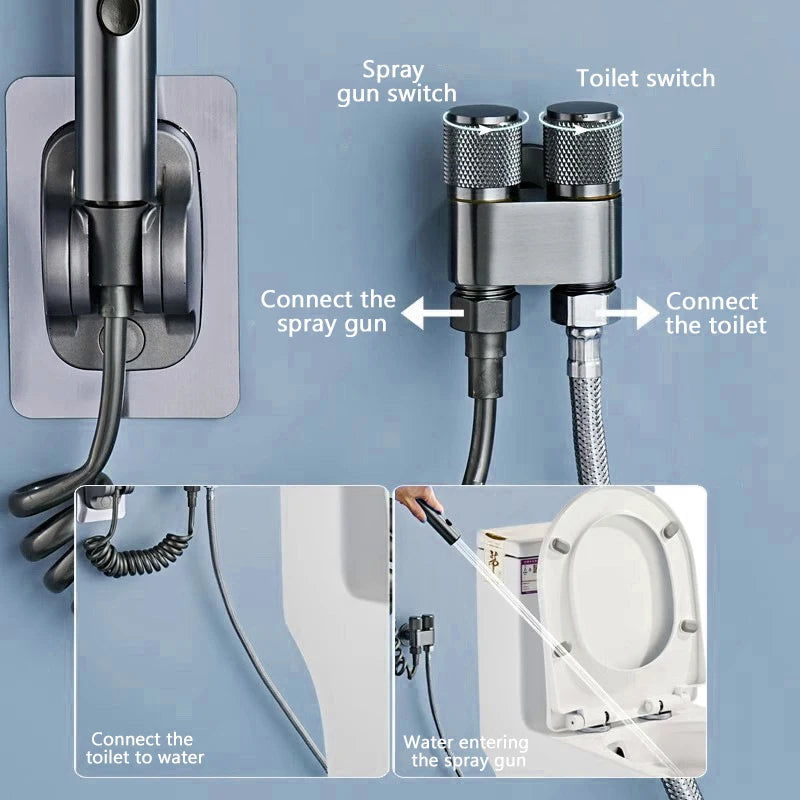 Spray gun switch

Toilet switch

Connect the spray gun

Connect the toilet

Connect the toilet to water

Water entering the spray gun