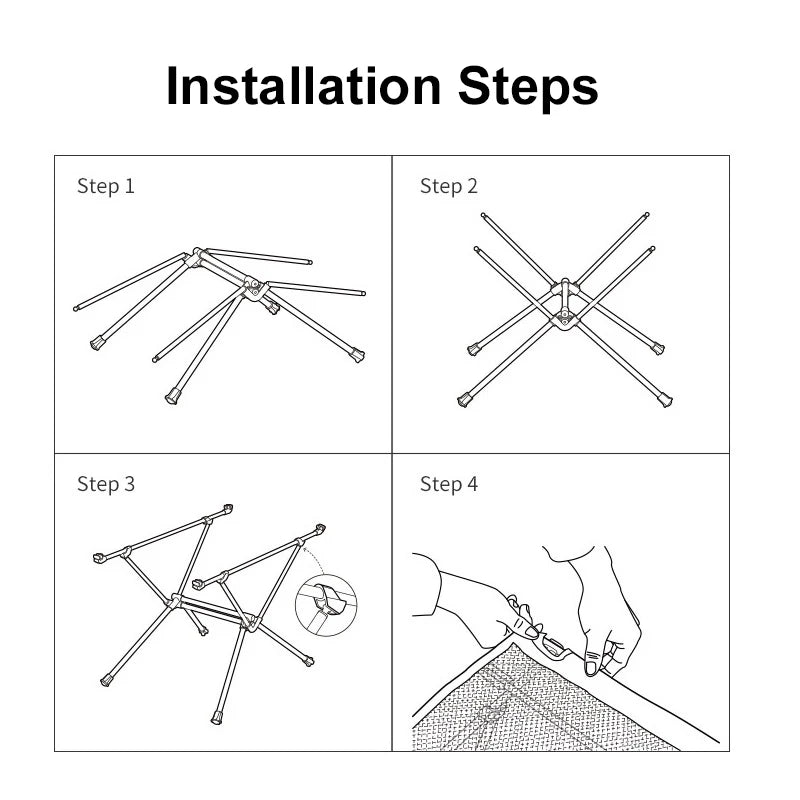 Installation Steps

Step 1

Step 2

Step 3

Step 4