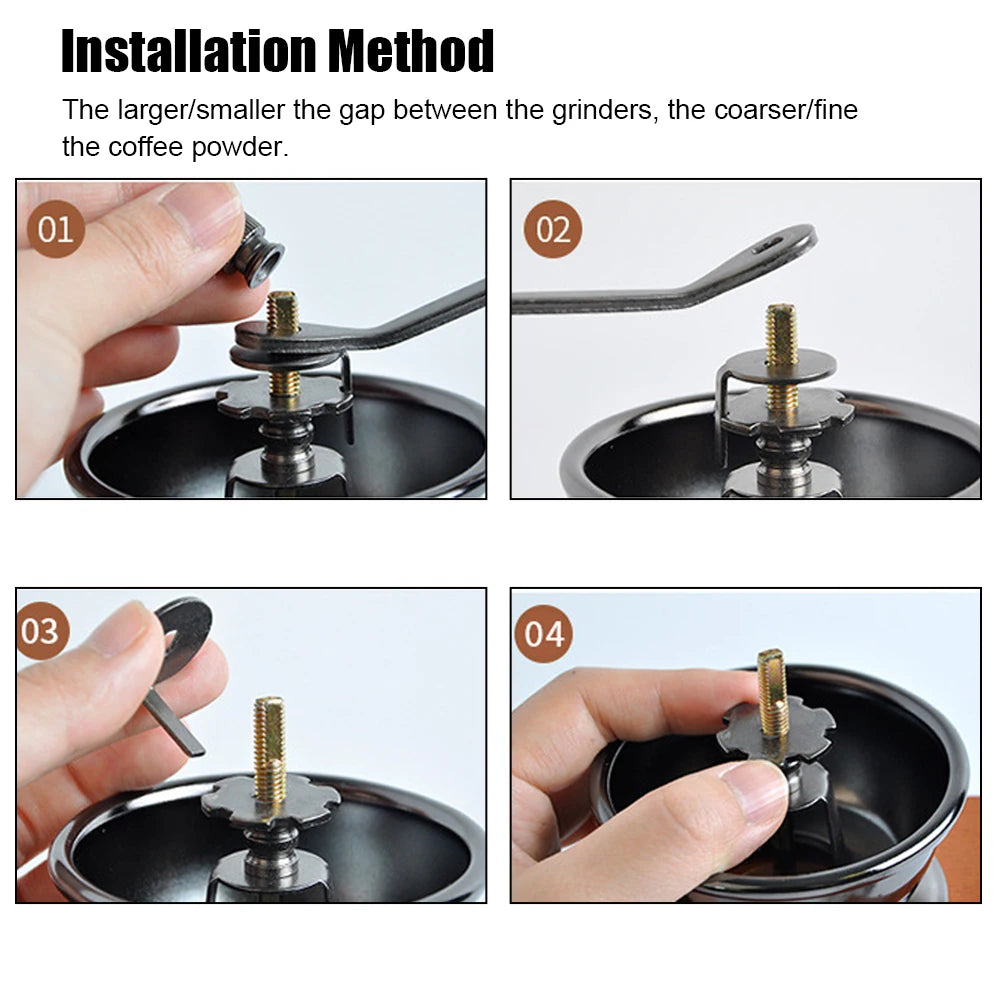 Installation Method

The larger/smaller the gap between the grinders, the coarser/fine the coffee powder.

01

02

03

04