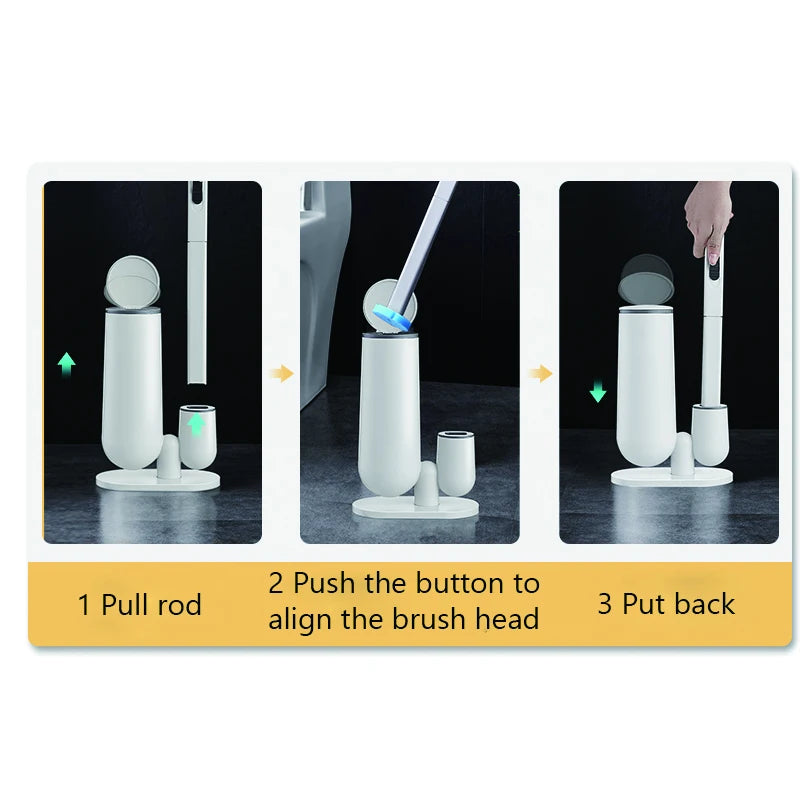 1 Pull rod

2 Push the button to align the brush head

3 Put back