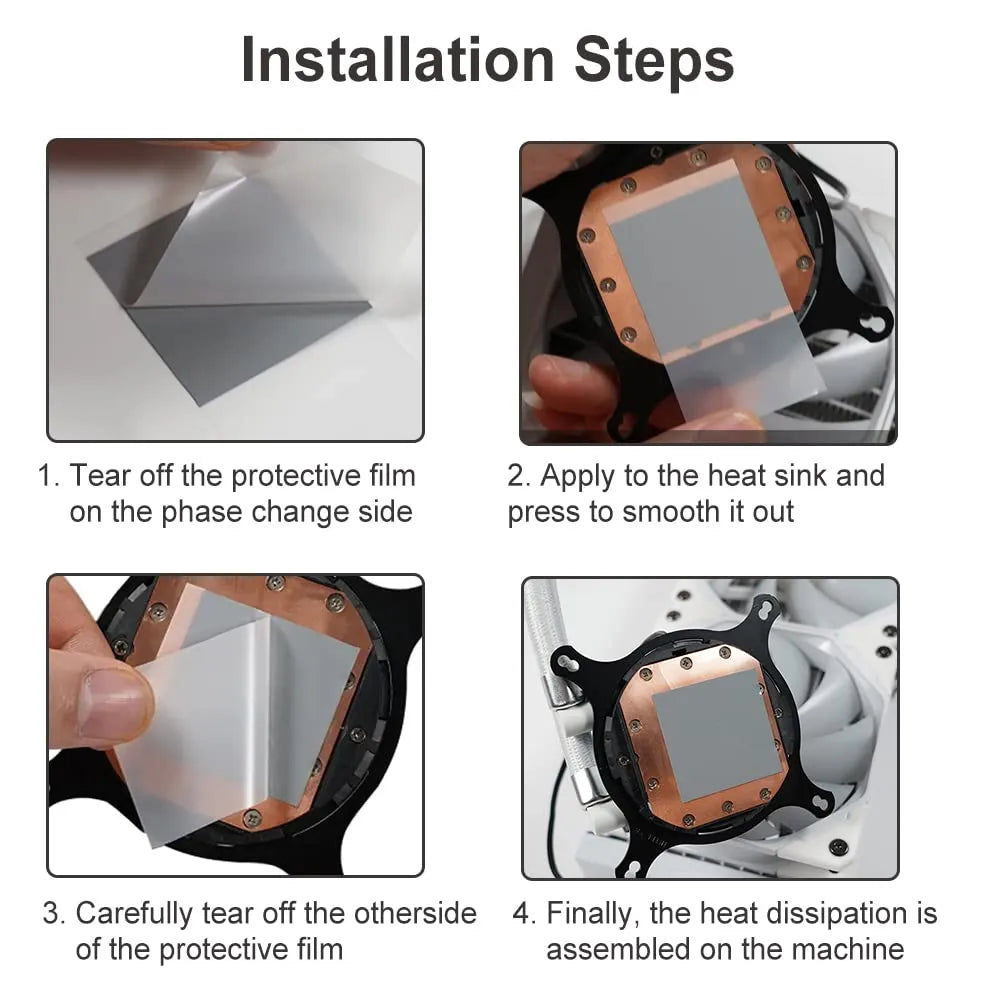 Installation Steps

1. Tear off the protective film on the phase change side

2. Apply to the heat sink and press to smooth it out

3. Carefully tear off the otherside of the protective film

4. Finally, the heat dissipation is assembled on the machine